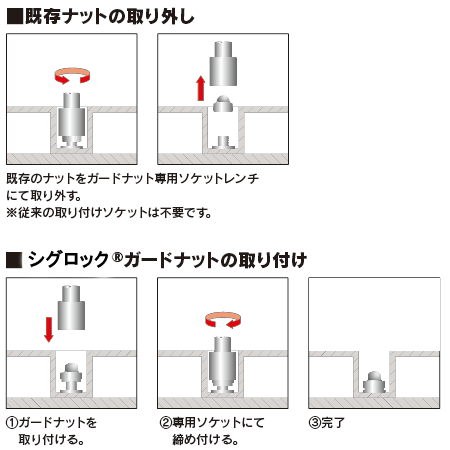 ■既存ナットの取り外し

既存のナットをガードナット専用ソケットレンチにて取り外す。
※従来の取り付けソケットは不要です。

■ シグロック®ガードナットの取り付け

①ガードナットを取り付ける。

②専用ソケットにて締め付ける。

③完了